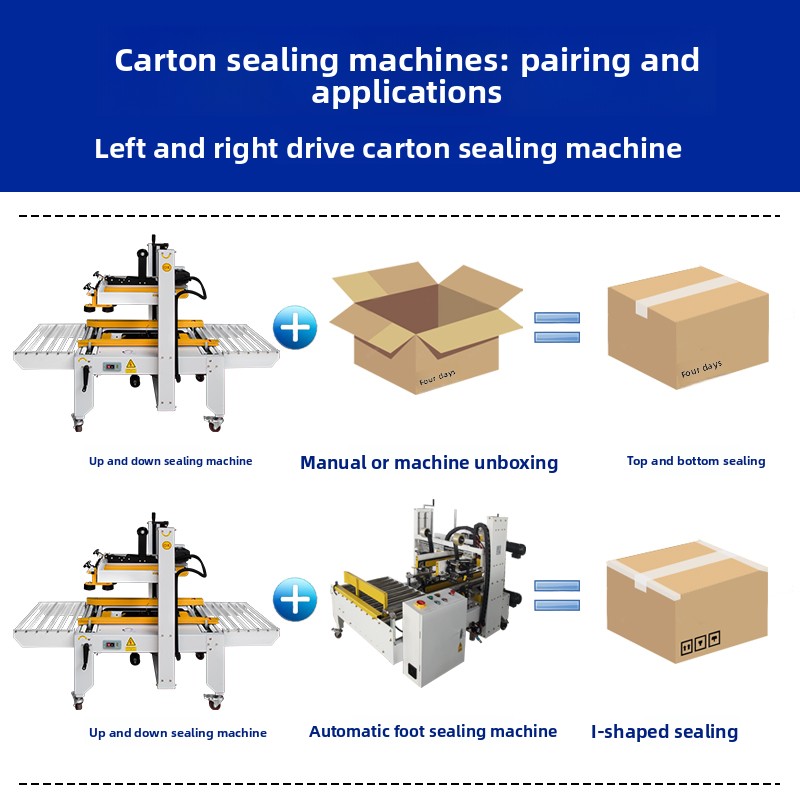 Carton sealing machines: pairing and applications

Left and right drive carton sealing machine

Four days

Four days

Up and down sealing machine

Manual or machine unboxing

Top and bottom sealing

Up and down sealing machine

Automatic foot sealing machine

I-shaped sealing